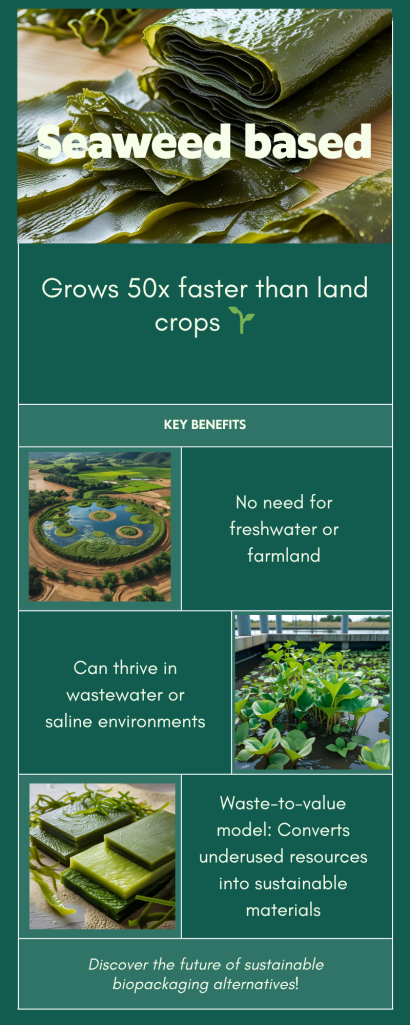 Seaweed based

Grows 50x faster than land crops 🌱

KEY BENEFITS

No need for freshwater or farmland

Can thrive in wastewater or saline environments

Waste-to-value model: Converts underused resources into sustainable materials

Discover the future of sustainable biopackaging alternatives!